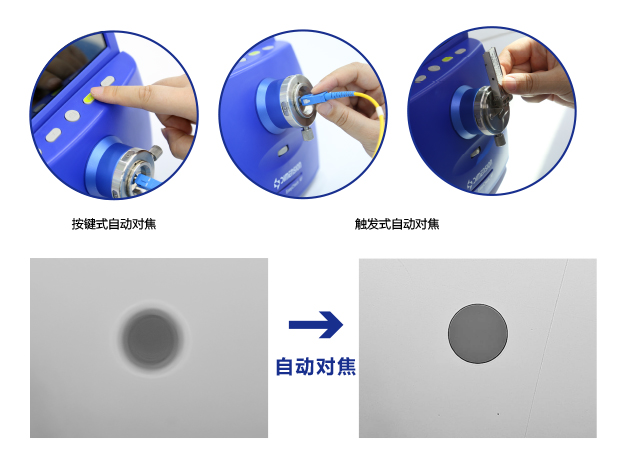 按键式自动对焦

触发式自动对焦

自动对焦